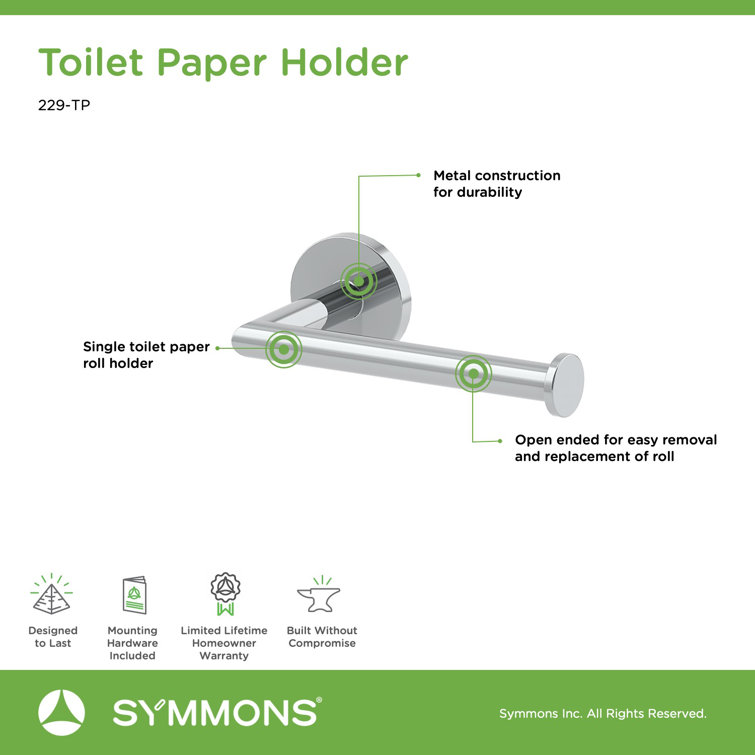 Toilet Paper Holder

229-TP

Metal construction for durability

Single toilet paper roll holder

Open ended for easy removal and replacement of roll

Designed to Last

Mounting Hardware Included

Limited Lifetime Homeowner Warranty

Built Without Compromise

SYMMONS®

Symmons Inc. All Rights Reserved.